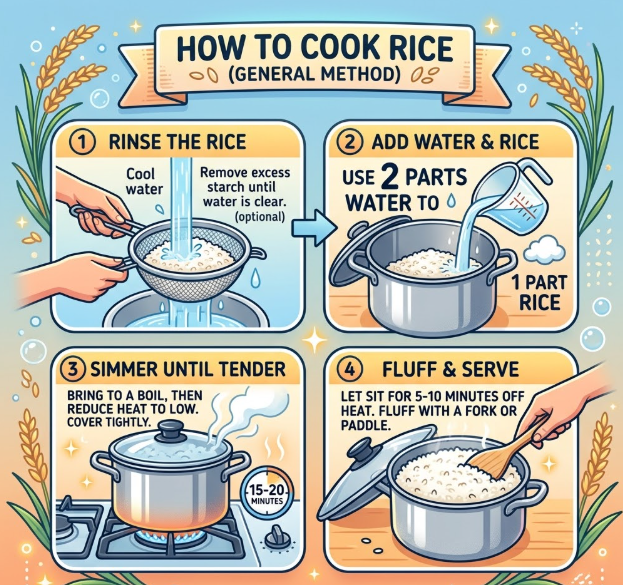 HOW TO COOK RICE
(GENERAL METHOD)

1 RINSE THE RICE

Cool water

Remove excess starch until water is clear. (optional)

2 ADD WATER & RICE

USE 2 PARTS WATER TO

1 PART RICE

3 SIMMER UNTIL TENDER

BRING TO A BOIL, THEN REDUCE HEAT TO LOW. COVER TIGHTLY.

15-20 MINUTES

4 FLUFF & SERVE

LET SIT FOR 5-10 MINUTES OFF HEAT. FLUFF WITH A FORK OR PADDLE.