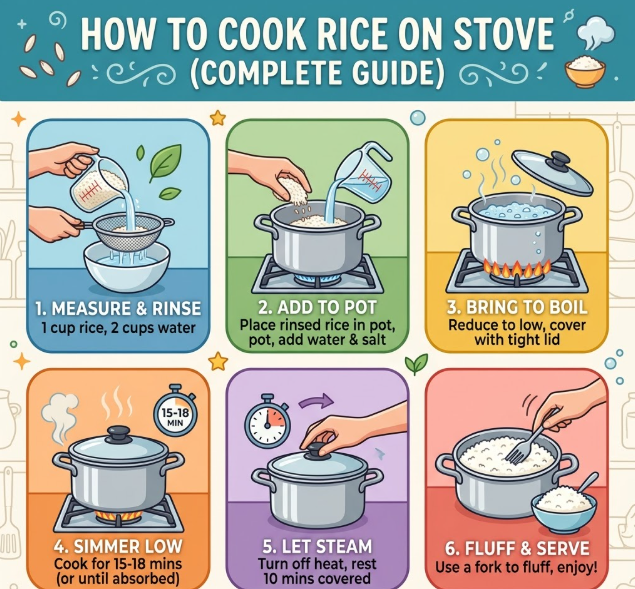 HOW TO COOK RICE ON STOVE
(COMPLETE GUIDE)

1. MEASURE & RINSE
1 cup rice, 2 cups water

2. ADD TO POT
Place rinsed rice in pot, pot, add water & salt

3. BRING TO BOIL
Reduce to low, cover with tight lid

15-18 MIN

4. SIMMER LOW
Cook for 15-18 mins (or until absorbed)

5. LET STEAM
Turn off heat, rest 10 mins covered

6. FLUFF & SERVE
Use a fork to fluff, enjoy!