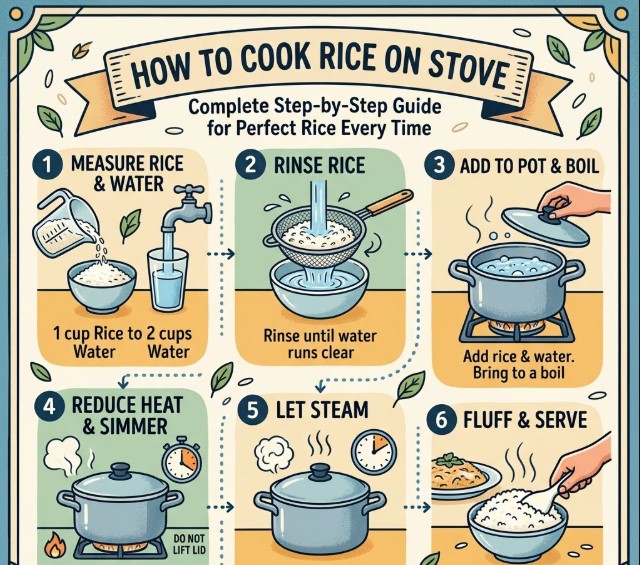 HOW TO COOK RICE ON STOVE

Complete Step-by-Step Guide for Perfect Rice Every Time

1 MEASURE RICE & WATER

1 cup Rice to 2 cups Water Water

2 RINSE RICE

Rinse until water runs clear

3 ADD TO POT & BOIL

Add rice & water. Bring to a boil

4 REDUCE HEAT & SIMMER

DO NOT LIFT LID

5 LET STEAM

6 FLUFF & SERVE