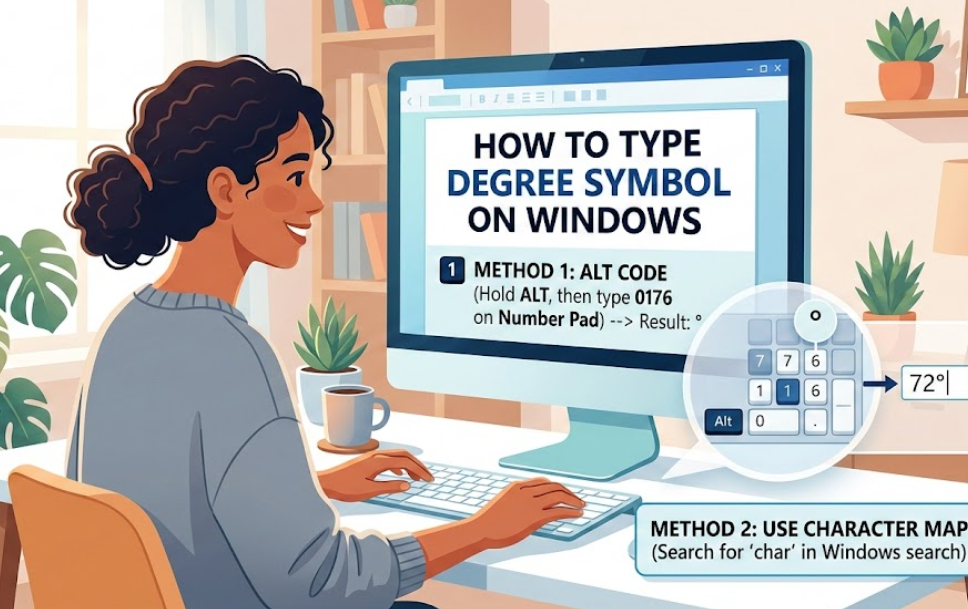 HOW TO TYPE DEGREE SYMBOL ON WINDOWS

1 METHOD 1: ALT CODE
(Hold ALT, then type 0176 on Number Pad) --> Result: °

°
7 7 6
1 1 6
Alt 0 .

72°

METHOD 2: USE CHARACTER MAP
(Search for 'char' in Windows search)