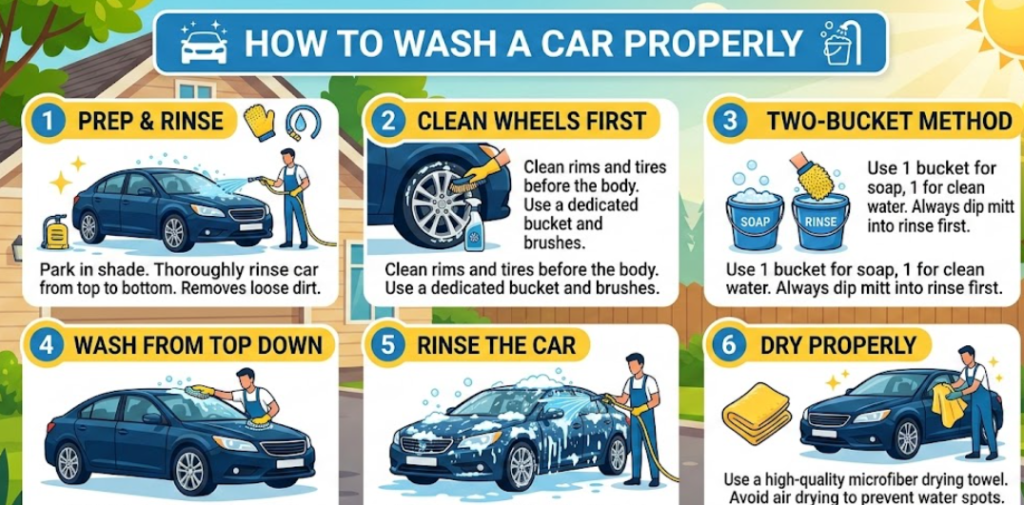 HOW TO WASH A CAR PROPERLY

1 PREP & RINSE

Park in shade. Thoroughly rinse car from top to bottom. Removes loose dirt.

2 CLEAN WHEELS FIRST

Clean rims and tires before the body. Use a dedicated bucket and brushes.

Clean rims and tires before the body. Use a dedicated bucket and brushes.

3 TWO-BUCKET METHOD

SOAP

RINSE

Use 1 bucket for soap, 1 for clean water. Always dip mitt into rinse first.

Use 1 bucket for soap, 1 for clean water. Always dip mitt into rinse first.

4 WASH FROM TOP DOWN

5 RINSE THE CAR

6 DRY PROPERLY

Use a high-quality microfiber drying towel. Avoid air drying to prevent water spots.