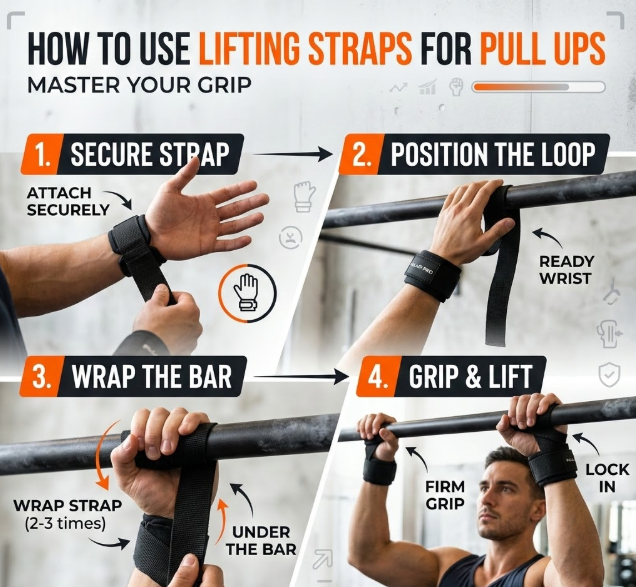 HOW TO USE LIFTING STRAPS FOR PULL UPS
MASTER YOUR GRIP

1. SECURE STRAP
ATTACH SECURELY

2. POSITION THE LOOP
READY WRIST

3. WRAP THE BAR
WRAP STRAP (2-3 times)
UNDER THE BAR

4. GRIP & LIFT
FIRM GRIP
LOCK IN