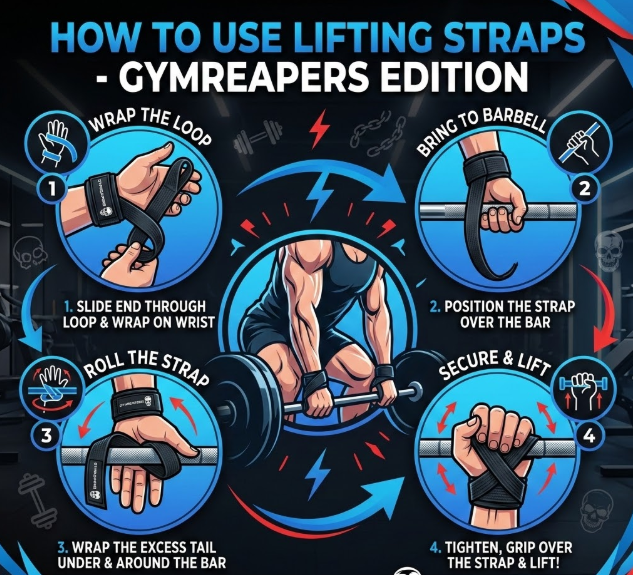 HOW TO USE LIFTING STRAPS - GYMREAPERS EDITION

WRAP THE LOOP

1

1. SLIDE END THROUGH LOOP & WRAP ON WRIST

BRING TO BARBELL

2

2. POSITION THE STRAP OVER THE BAR

ROLL THE STRAP

3

3. WRAP THE EXCESS TAIL UNDER & AROUND THE BAR

SECURE & LIFT

4

4. TIGHTEN, GRIP OVER THE STRAP & LIFT!