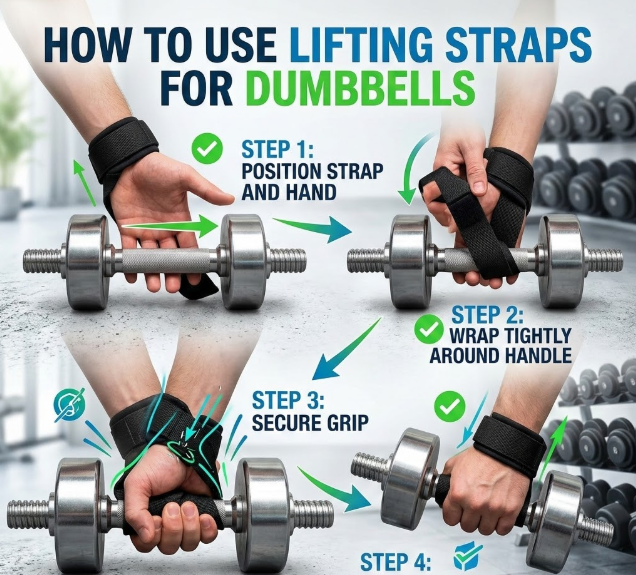 HOW TO USE LIFTING STRAPS FOR DUMBBELLS

STEP 1: POSITION STRAP AND HAND

STEP 2: WRAP TIGHTLY AROUND HANDLE

STEP 3: SECURE GRIP

STEP 4: