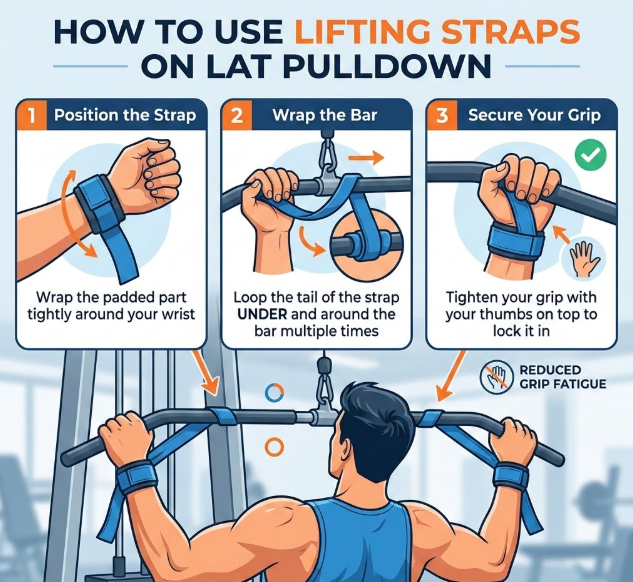 HOW TO USE LIFTING STRAPS ON LAT PULLDOWN

1 Position the Strap

Wrap the padded part tightly around your wrist

2 Wrap the Bar

Loop the tail of the strap UNDER and around the bar multiple times

3 Secure Your Grip

Tighten your grip with your thumbs on top to lock it in

REDUCED GRIP FATIGUE